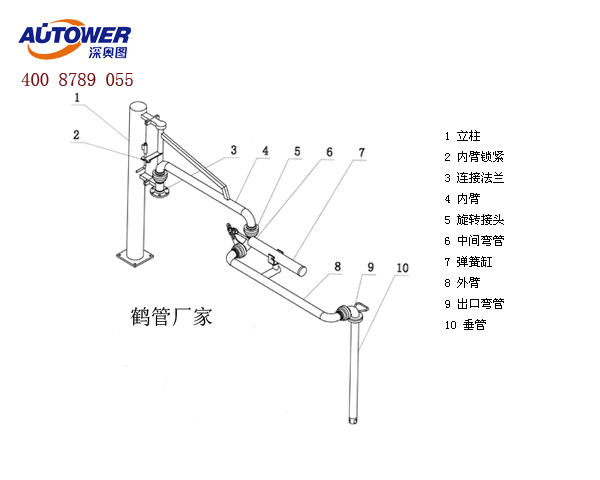 AUTOWER
深奥图
400 8789 055

1
2
3
4
5
6
7
8
9
10

鹤管厂家

1 立柱
2 内臂锁紧
3 连接法兰
4 内臂
5 旋转接头
6 中间弯管
7 弹簧缸
8 外臂
9 出口弯管
10 垂管